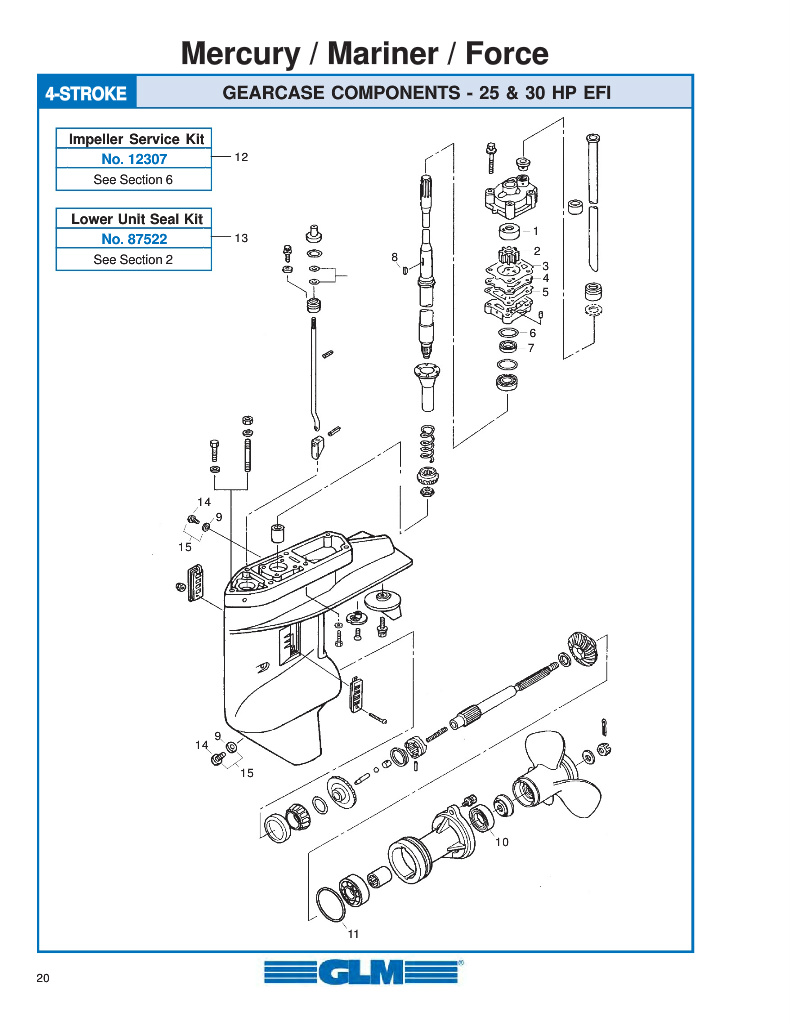 Mercury / Mariner / Force

4-STROKE

GEARCASE COMPONENTS - 25 & 30 HP EFI

Impeller Service Kit
No. 12307
See Section 6

12

Lower Unit Seal Kit
No. 87522
See Section 2

13

8

1
2
3
4
5
6
7

14
9
15

9
14
15

10

11

20

GLM®